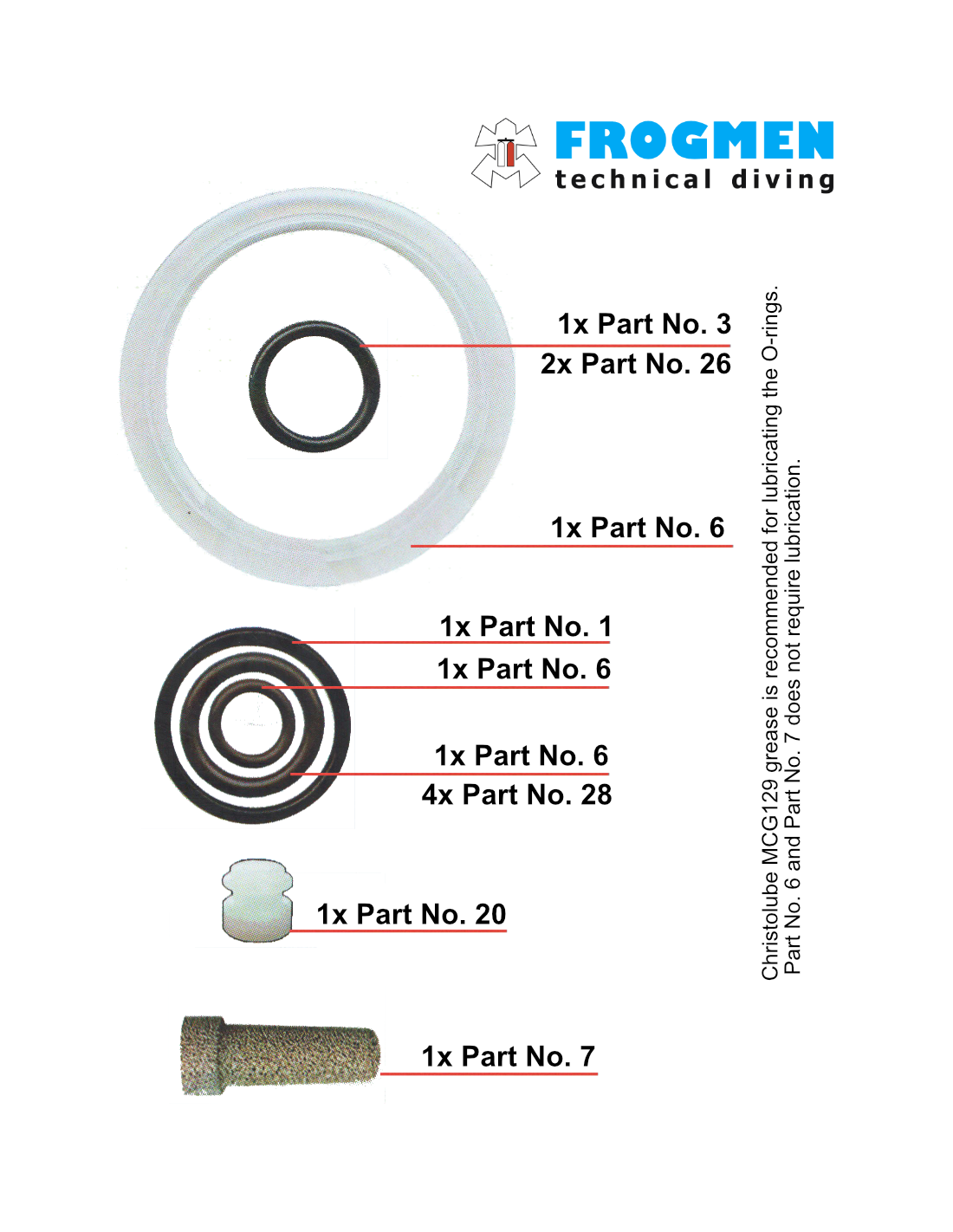 FROGMEN
technical diving

1x Part No. 3
2x Part No. 26

1x Part No. 6

1x Part No. 1
1x Part No. 6

1x Part No. 6
4x Part No. 28

1x Part No. 20

1x Part No. 7

Christolube MCG129 grease is recommended for lubricating the O-rings.
Part No. 6 and Part No. 7 does not require lubrication.