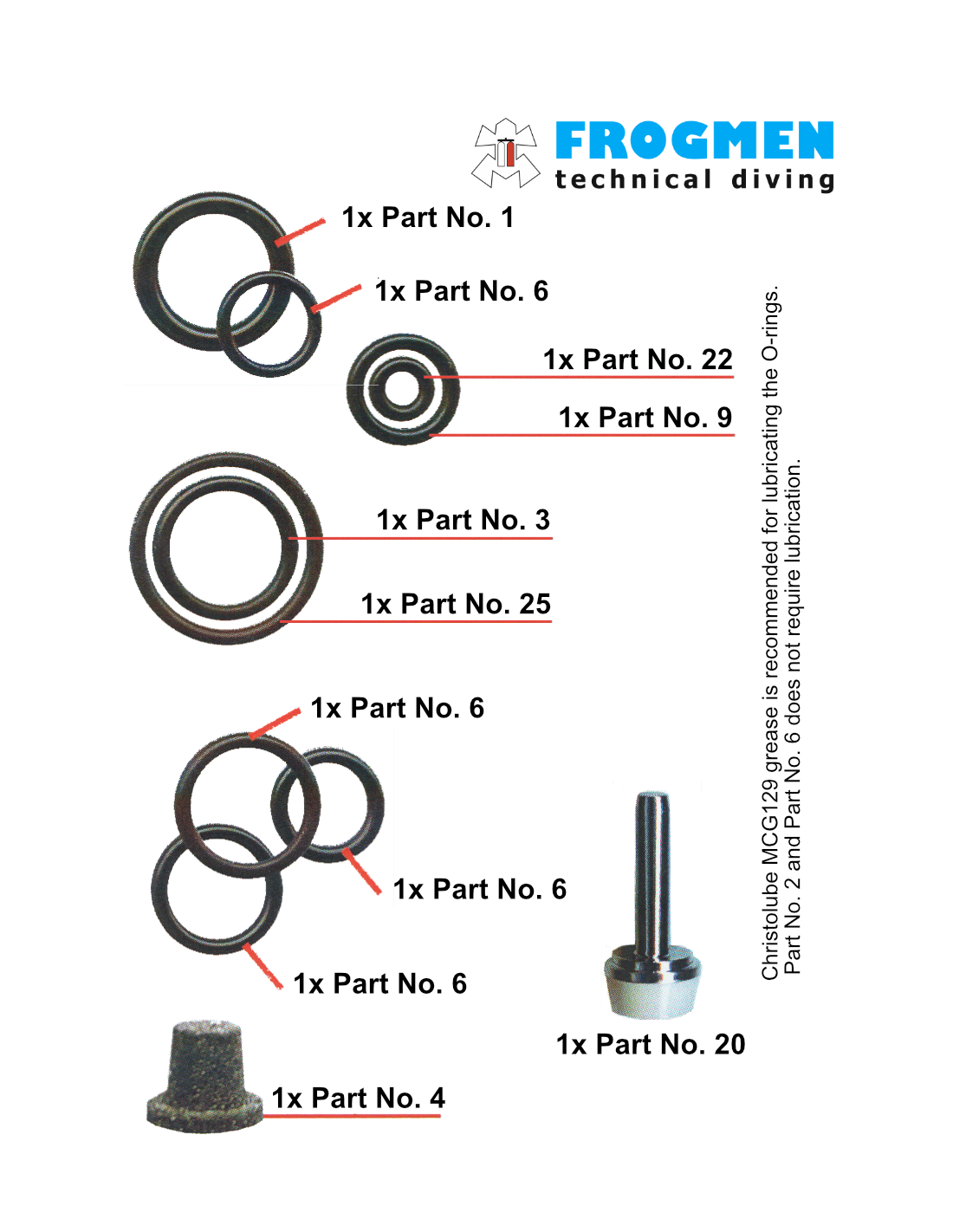 FROGMEN
technical diving

1x Part No. 1

1x Part No. 6

1x Part No. 22

1x Part No. 9

1x Part No. 3

1x Part No. 25

1x Part No. 6

1x Part No. 6

1x Part No. 6

1x Part No. 20

1x Part No. 4

Christolube MCG129 grease is recommended for lubricating the O-rings.
Part No. 2 and Part No. 6 does not require lubrication.