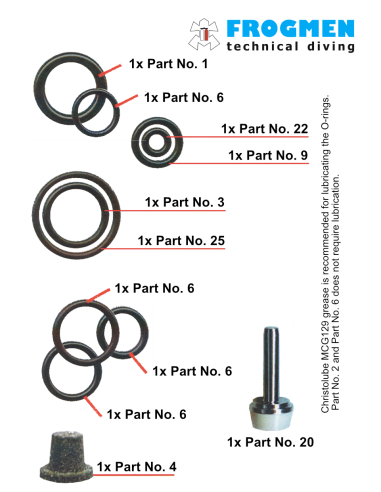 FROGMEN
technical diving

1x Part No. 1

1x Part No. 6

1x Part No. 22

1x Part No. 9

1x Part No. 3

1x Part No. 25

1x Part No. 6

1x Part No. 6

1x Part No. 6

1x Part No. 20

1x Part No. 4

Christolube MCG129 grease is recommended for lubricating the O-rings. Part No. 2 and Part No. 6 does not require lubrication.