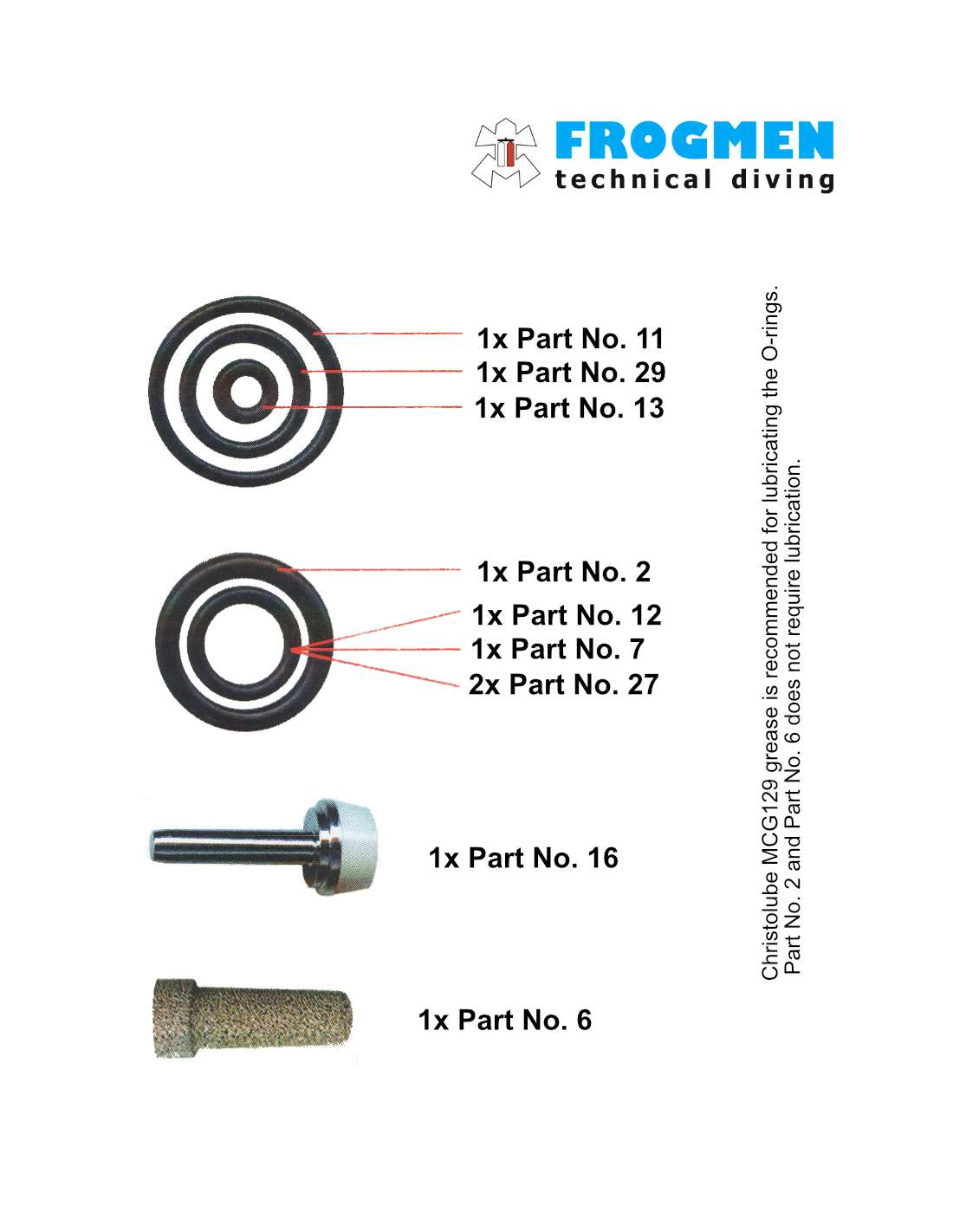 FROGMEN
technical diving

1x Part No. 11
1x Part No. 29
1x Part No. 13

1x Part No. 2
1x Part No. 12
1x Part No. 7
2x Part No. 27

1x Part No. 16

1x Part No. 6

Christolube MCG129 grease is recommended for lubricating the O-rings.
Part No. 2 and Part No. 6 does not require lubrication.